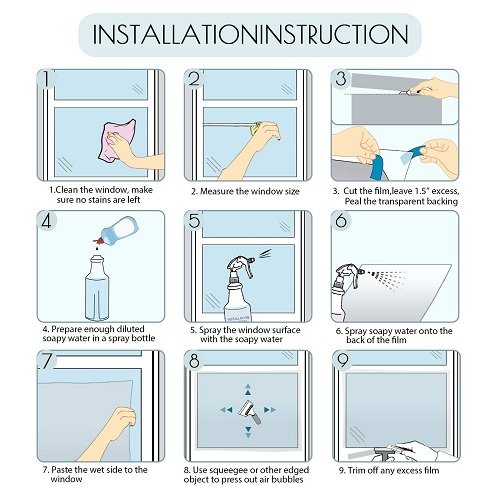 INSTALLATIONINSTRUCTION

1

1.Clean the window, make sure no stains are left

2

2. Measure the window size

3

3. Cut the film,leave 1.5" excess, Peal the transparent backing

4

4. Prepare enough diluted soapy water in a spray bottle

5

INSTALLATION

5. Spray the window surface with the soapy water

6

6. Spray soapy water onto the back of the film

7

7. Paste the wet side to the window

8

8. Use squeegee or other edged object to press out air bubbles

9

9. Trim off any excess film